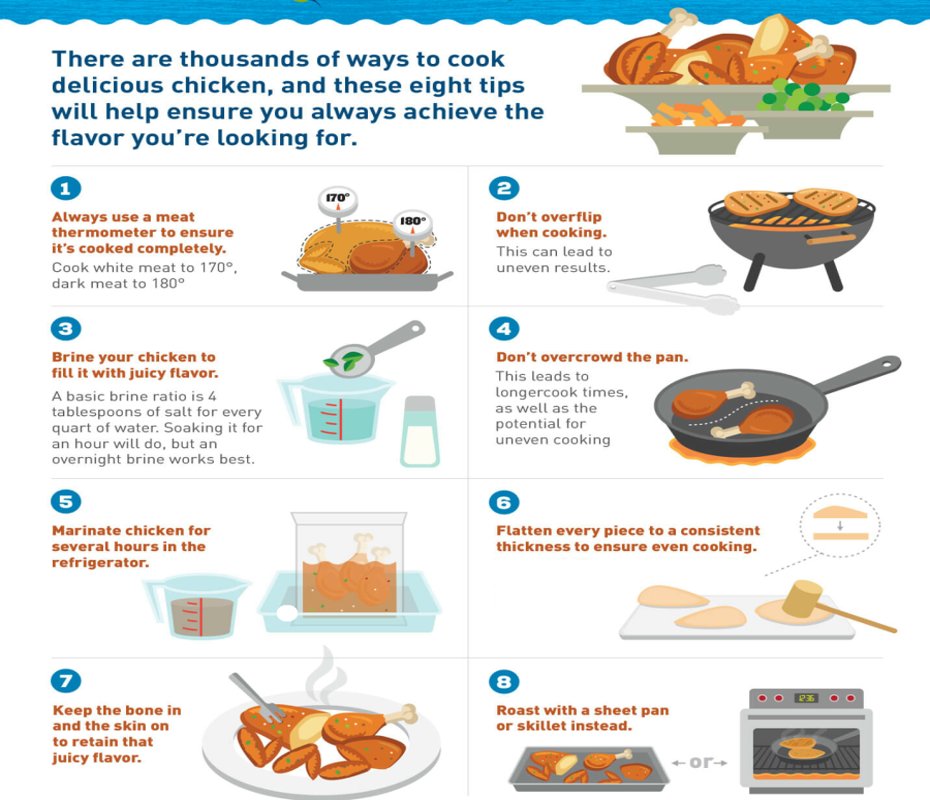 There are thousands of ways to cook delicious chicken, and these eight tips will help ensure you always achieve the flavor you're looking for.

1

Always use a meat thermometer to ensure it's cooked completely.

Cook white meat to 170°, dark meat to 180°

170°

180°

2

Don't overflip when cooking.

This can lead to uneven results.

3

Brine your chicken to fill it with juicy flavor.

A basic brine ratio is 4 tablespoons of salt for every quart of water. Soaking it for an hour will do, but an overnight brine works best.

4

Don't overcrowd the pan.

This leads to longercook times, as well as the potential for uneven cooking

5

Marinate chicken for several hours in the refrigerator.

6

Flatten every piece to a consistent thickness to ensure even cooking.

7

Keep the bone in and the skin on to retain that juicy flavor.

8

Roast with a sheet pan or skillet instead.

or

12:35